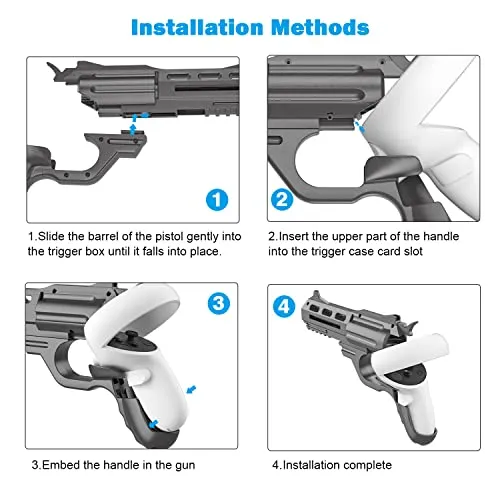 Installation Methods

1

1.Slide the barrel of the pistol gently into the trigger box until it falls into place.

2

2.Insert the upper part of the handle into the trigger case card slot

3

3.Embed the handle in the gun

4

4.Installation complete